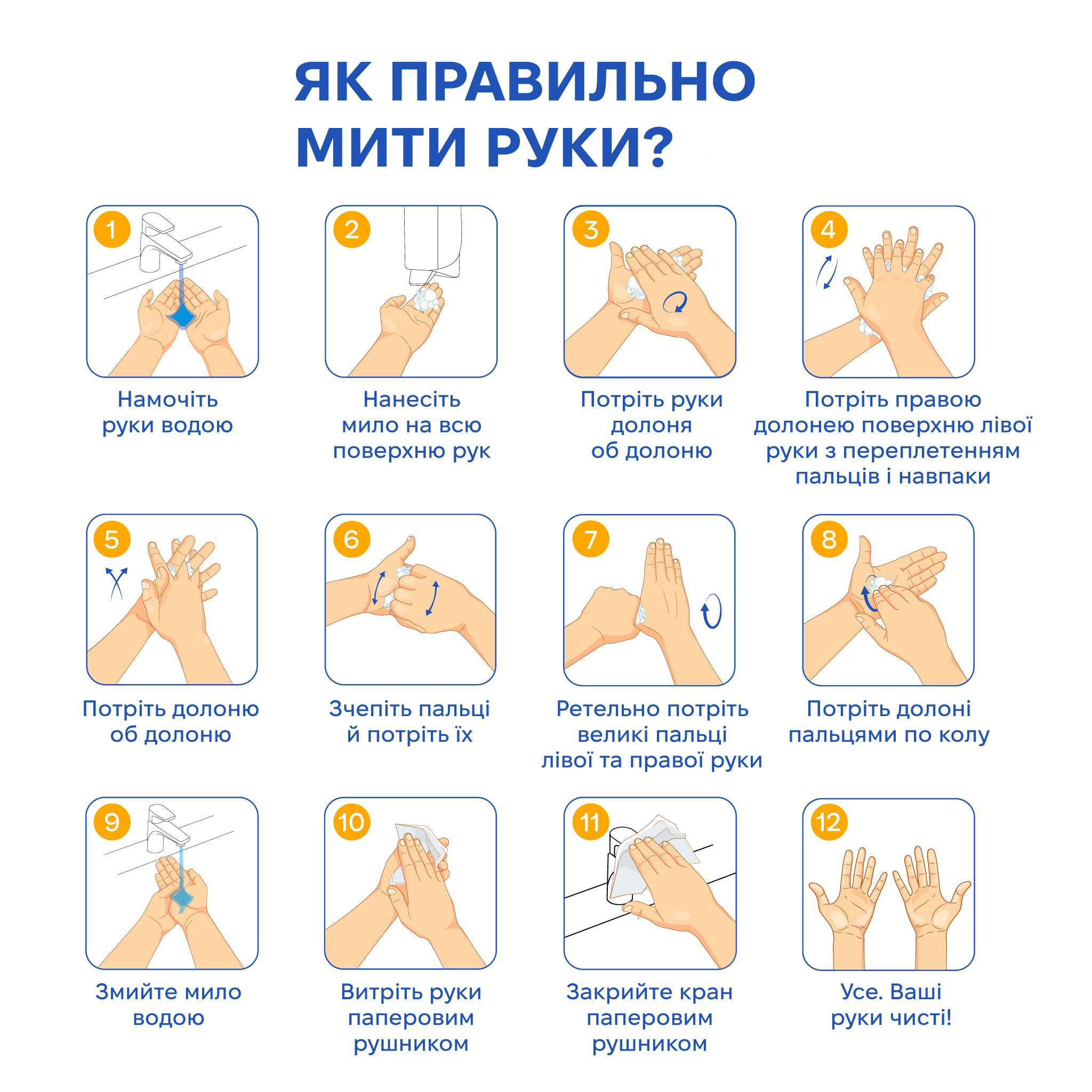 ЯК ПРАВИЛЬНО МИТИ РУКИ?

1
Намочіть руки водою

2
Нанесіть мило на всю поверхню рук

3
Потріть руки долоня об долоню

4
Потріть правою долонею поверхню лівої руки з переплетенням пальців і навпаки

5
Потріть долоню об долоню

6
Зчепіть пальці й потріть їх

7
Ретельно потріть великі пальці лівої та правої руки

8
Потріть долоні пальцями по колу

9
Змийте мило водою

10
Витріть руки паперовим рушником

11
Закрийте кран паперовим рушником

12
Усе. Ваші руки чисті!